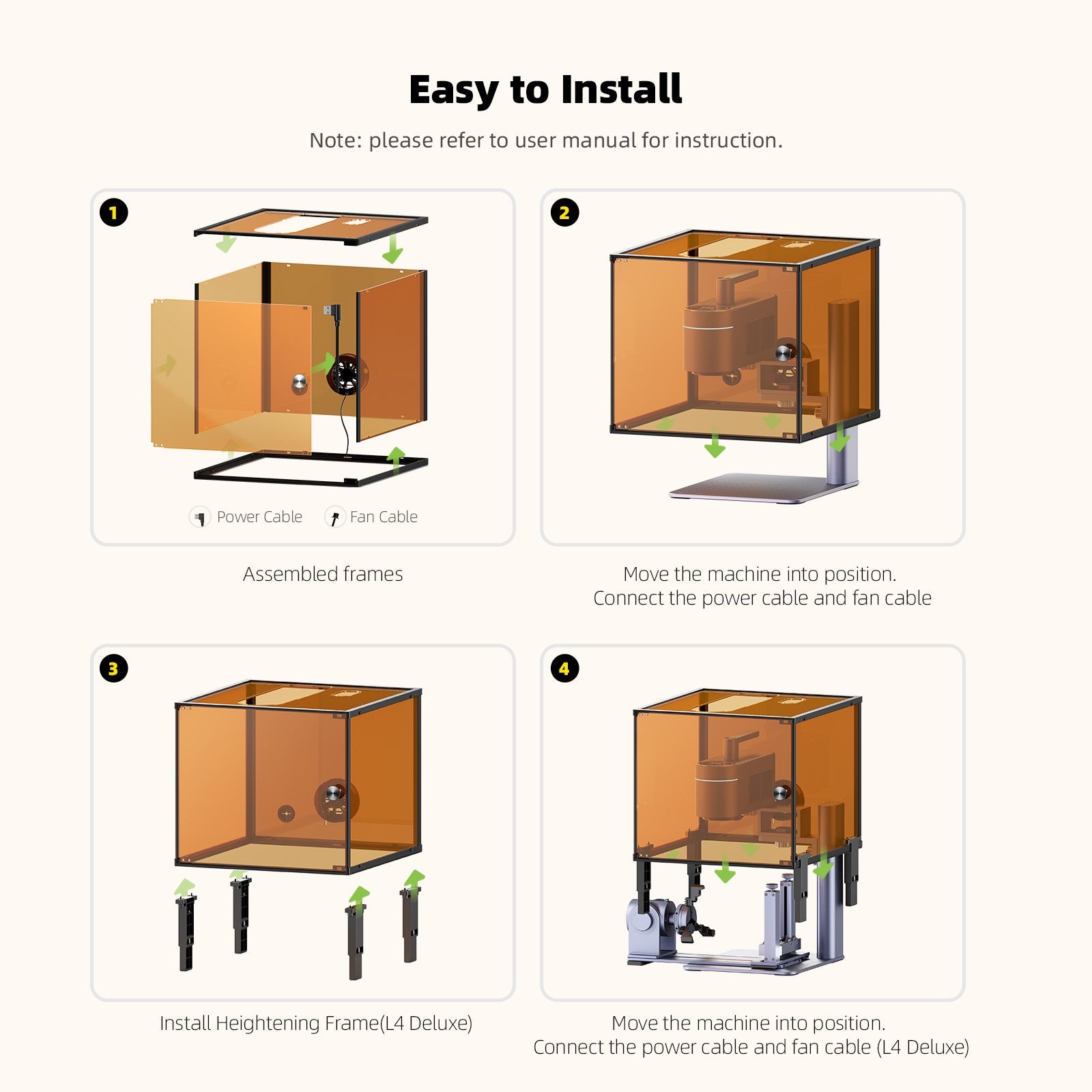 Easy to Install

Note: please refer to user manual for instruction.

1

Power Cable Fan Cable

Assembled frames

2

Move the machine into position.
Connect the power cable and fan cable

3

Install Heightening Frame(L4 Deluxe)

4

Move the machine into position.
Connect the power cable and fan cable (L4 Deluxe)